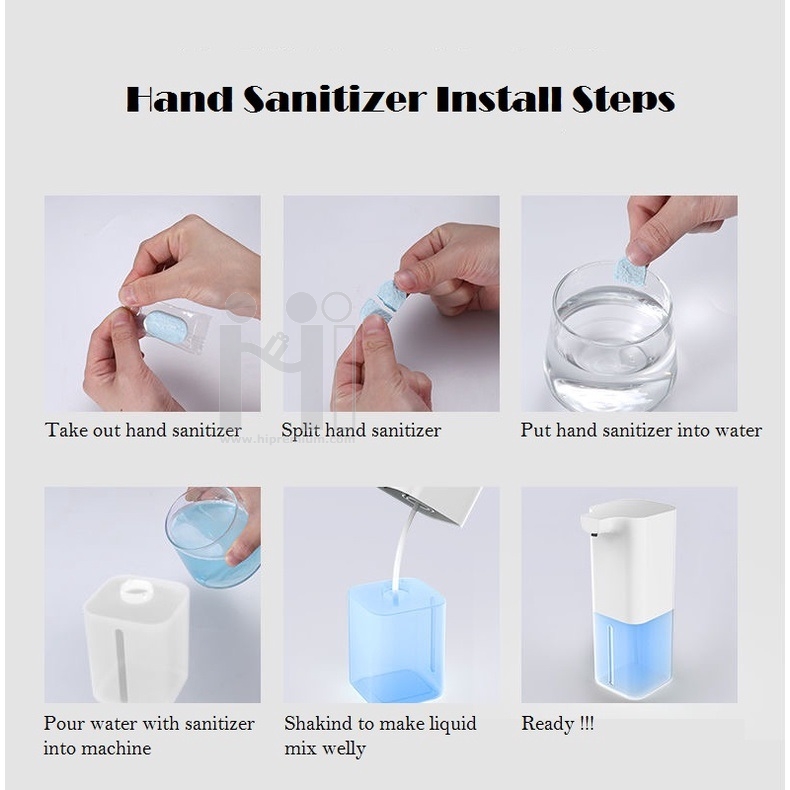 Hand Sanitizer Install Steps

Take out hand sanitizer

Split hand sanitizer

Put hand sanitizer into water

www.hipremium.com

Pour water with sanitizer into machine

Shakind to make liquid mix welly

Ready !!!