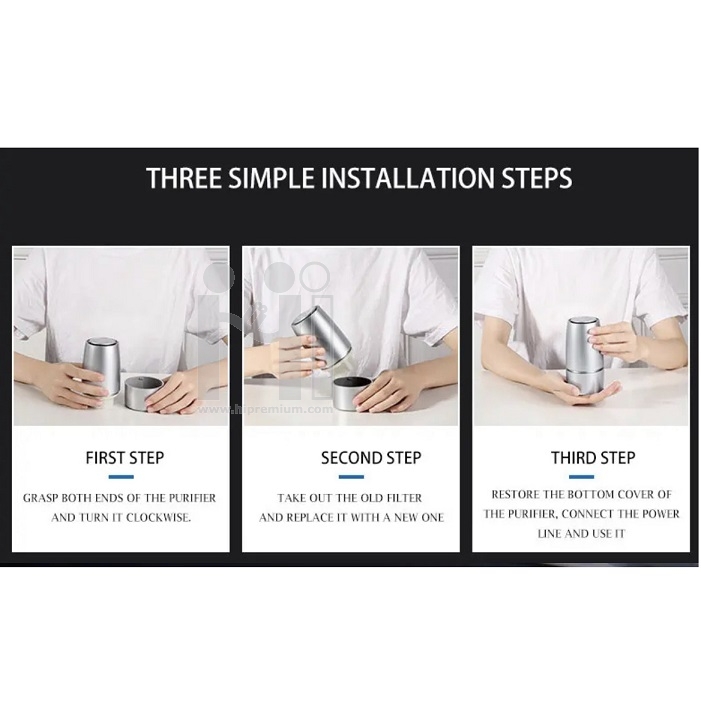 THREE SIMPLE INSTALLATION STEPS

www.hipremium.com

FIRST STEP

GRASP BOTH ENDS OF THE PURIFIER AND TURN IT CLOCKWISE.

SECOND STEP

TAKE OUT THE OLD FILTER AND REPLACE IT WITH A NEW ONE

THIRD STEP

RESTORE THE BOTTOM COVER OF THE PURIFIER, CONNECT THE POWER LINE AND USE IT